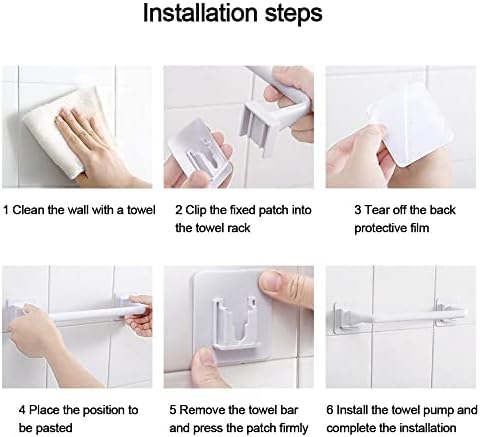 Installation steps

1 Clean the wall with a towel

2 Clip the fixed patch into the towel rack

3 Tear off the back protective film

4 Place the position to be pasted

5 Remove the towel bar and press the patch firmly

6 Install the towel pump and complete the installation