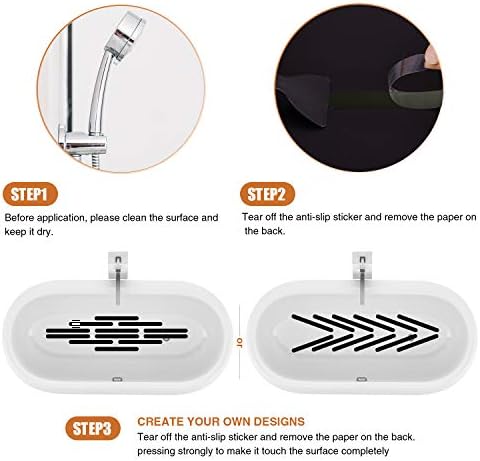 STEP1

Before application, please clean the surface and keep it dry.

STEP2

Tear off the anti-slip sticker and remove the paper on the back.

or

STEP3

CREATE YOUR OWN DESIGNS

Tear off the anti-slip sticker and remove the paper on the back. pressing strongly to make it touch the surface completely