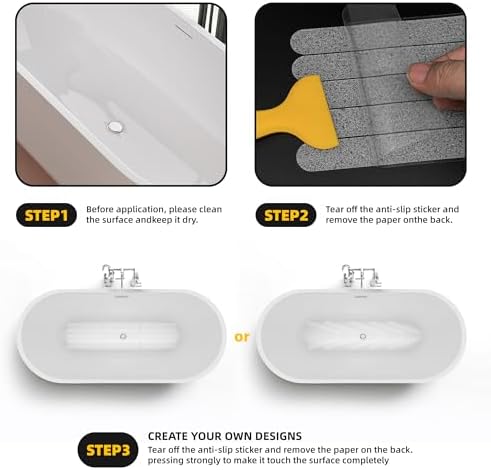 STEP1
Before application, please clean the surface andkeep it dry.

STEP2
Tear off the anti-slip sticker and remove the paper onthe back.

or

STEP3
CREATE YOUR OWN DESIGNS
Tear off the anti-slip sticker and remove the paper on the back. pressing strongly to make it touch the surface completely