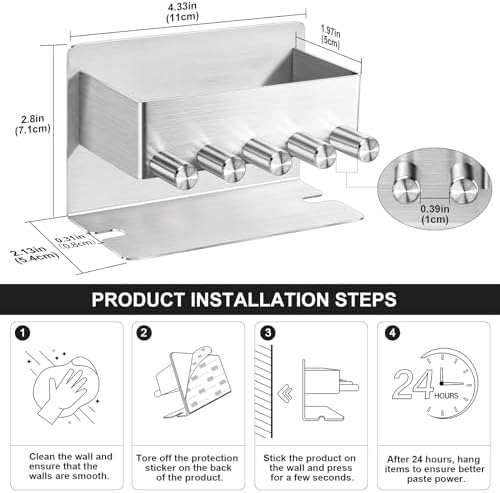 4.33in
(11cm)

1.97in
(5cm)

2.8in
(7.1cm)

0.39in
(1cm)

0.31in
(0.8cm)

2.13in
(5.4cm)

PRODUCT INSTALLATION STEPS

1
Clean the wall and ensure that the walls are smooth.

2
Tore off the protection sticker on the back of the product.

3
Stick the product on the wall and press for a few seconds.

4
24 HOURS
After 24 hours, hang items to ensure better paste power.