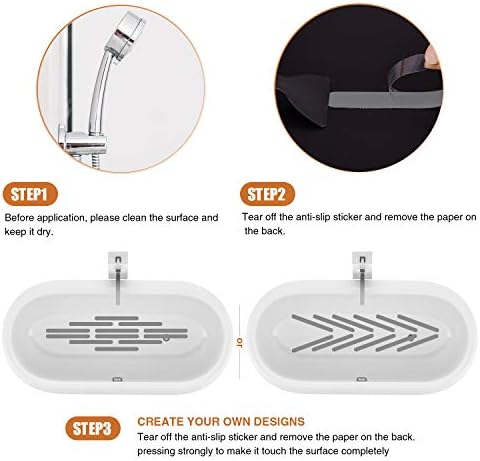 STEP1

Before application, please clean the surface and keep it dry.

STEP2

Tear off the anti-slip sticker and remove the paper on the back.

or

STEP3

CREATE YOUR OWN DESIGNS

Tear off the anti-slip sticker and remove the paper on the back. pressing strongly to make it touch the surface completely