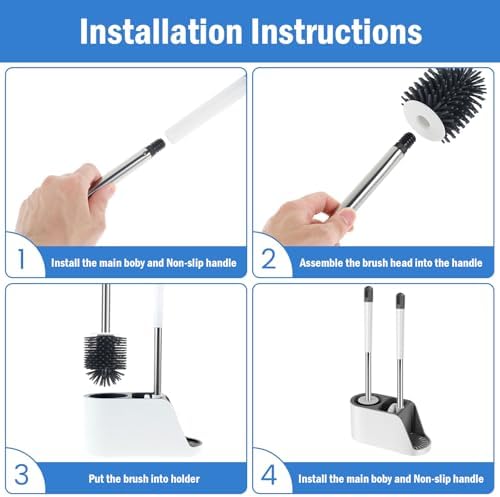 Installation Instructions

1 Install the main boby and Non-slip handle

2 Assemble the brush head into the handle

3 Put the brush into holder

4 Install the main boby and Non-slip handle