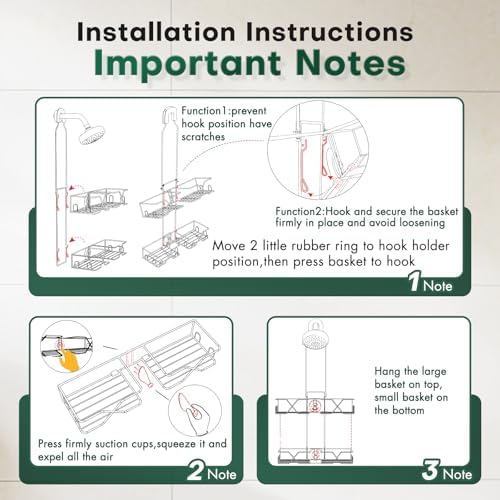 Installation Instructions
Important Notes

Function1:prevent hook position have scratches

Function2:Hook and secure the basket firmly in place and avoid loosening

Move 2 little rubber ring to hook holder position,then press basket to hook

1 Note

Press firmly suction cups,squeeze it and expel all the air

2 Note

Hang the large basket on top, small basket on the bottom

3 Note