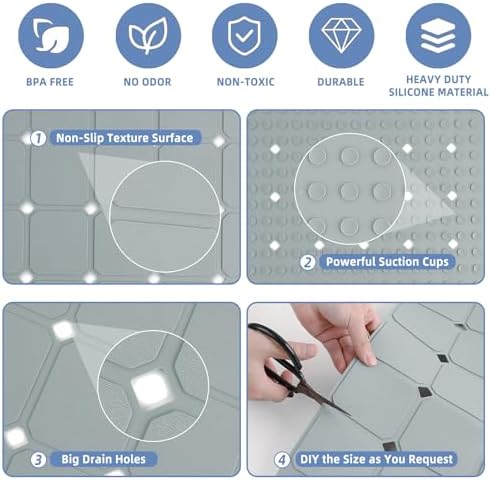 BPA FREE

NO ODOR

NON-TOXIC

DURABLE

HEAVY DUTY SILICONE MATERIAL

1 Non-Slip Texture Surface

2 Powerful Suction Cups

3 Big Drain Holes

4 DIY the Size as You Request