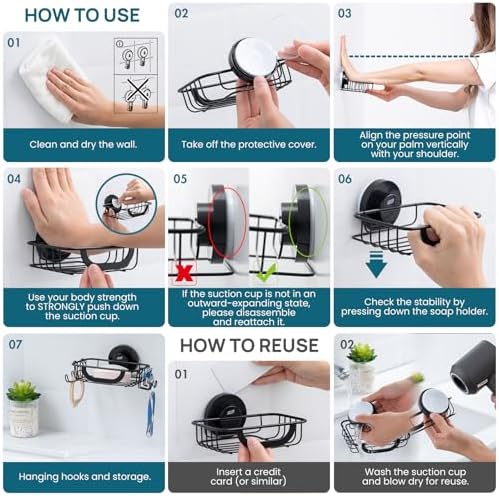 HOW TO USE

01

Clean and dry the wall.

02

Take off the protective cover.

03

Align the pressure point on your palm vertically with your shoulder.

04

Use your body strength to STRONGLY push down the suction cup.

05

If the suction cup is not in an outward-expanding state, please disassemble and reattach it.

06

Check the stability by pressing down the soap holder.

07

Hanging hooks and storage.

HOW TO REUSE

01

Insert a credit card (or similar)

02

Wash the suction cup and blow dry for reuse.