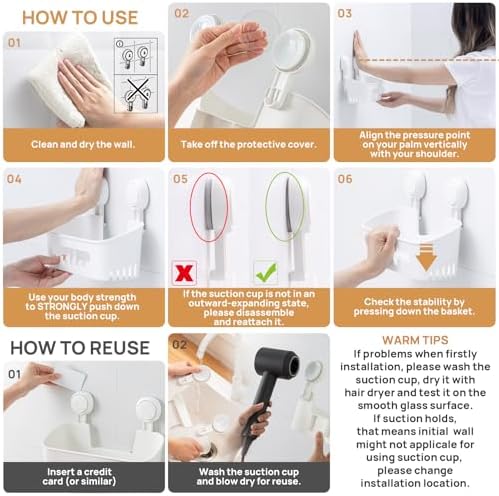 HOW TO USE

01

Clean and dry the wall.

02

Take off the protective cover.

03

Align the pressure point on your palm vertically with your shoulder.

04

Use your body strength to STRONGLY push down the suction cup.

05

If the suction cup is not in an outward-expanding state, please disassemble and reattach it.

06

Check the stability by pressing down the basket.

HOW TO REUSE

01

Insert a credit card (or similar)

02

Wash the suction cup and blow dry for reuse.

WARM TIPS

If problems when firstly installation, please wash the suction cup, dry it with hair dryer and test it on the smooth glass surface.
If suction holds, that means initial wall might not applicale for using suction cup, please change installation location.