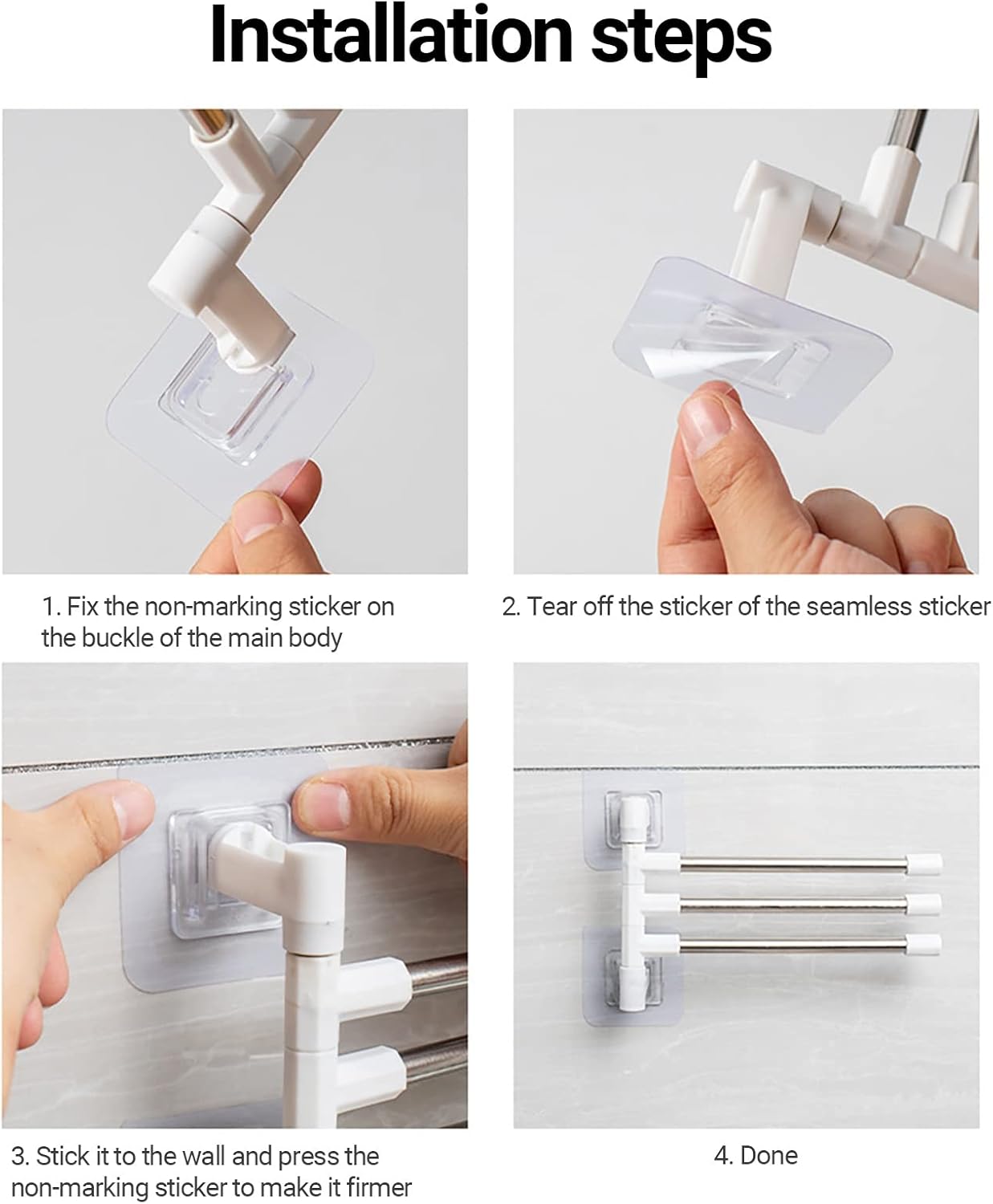 Installation steps

1. Fix the non-marking sticker on the buckle of the main body

2. Tear off the sticker of the seamless sticker

3. Stick it to the wall and press the non-marking sticker to make it firmer

4. Done