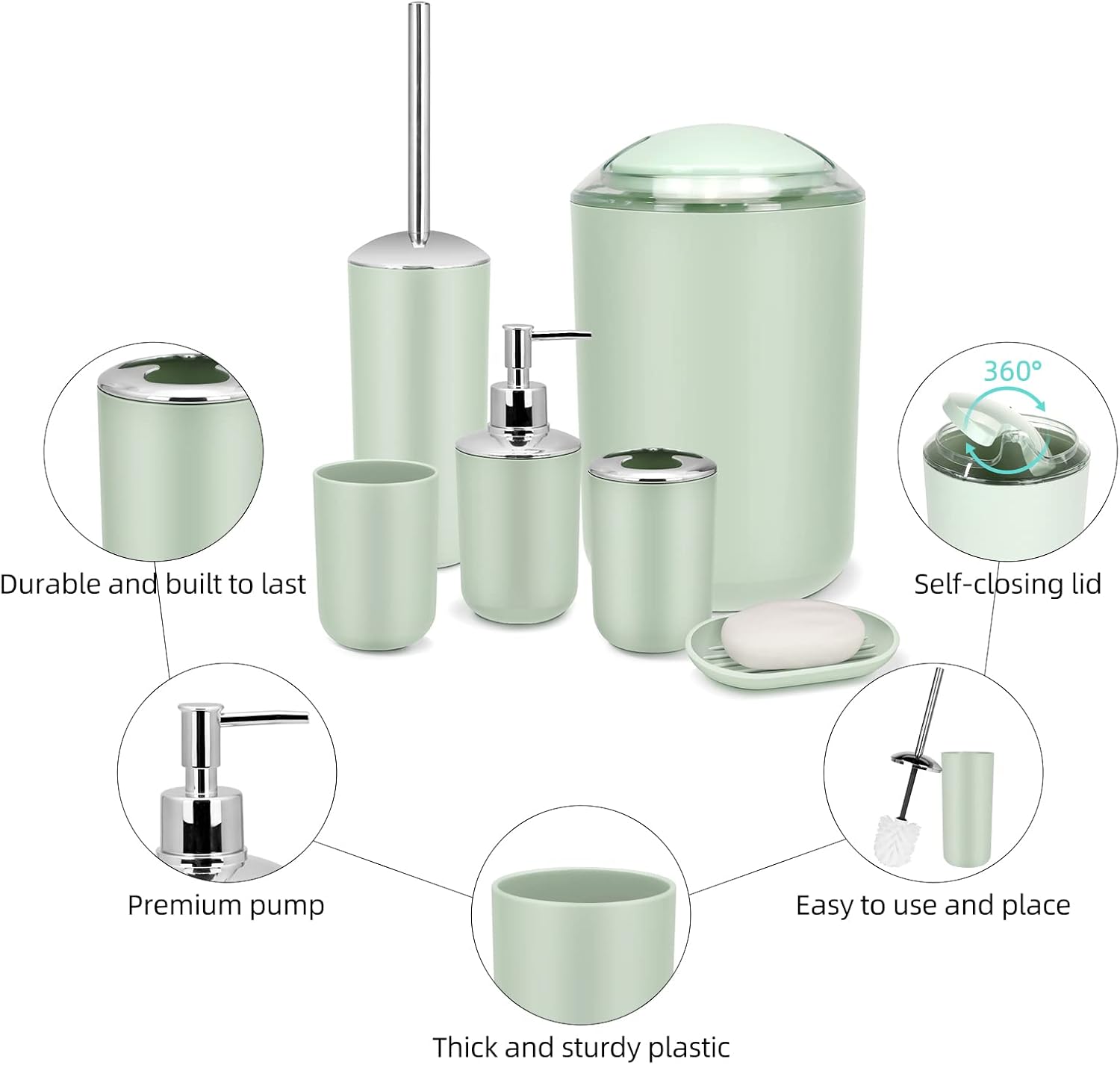 360°

Durable and built to last

Self-closing lid

Premium pump

Easy to use and place

Thick and sturdy plastic