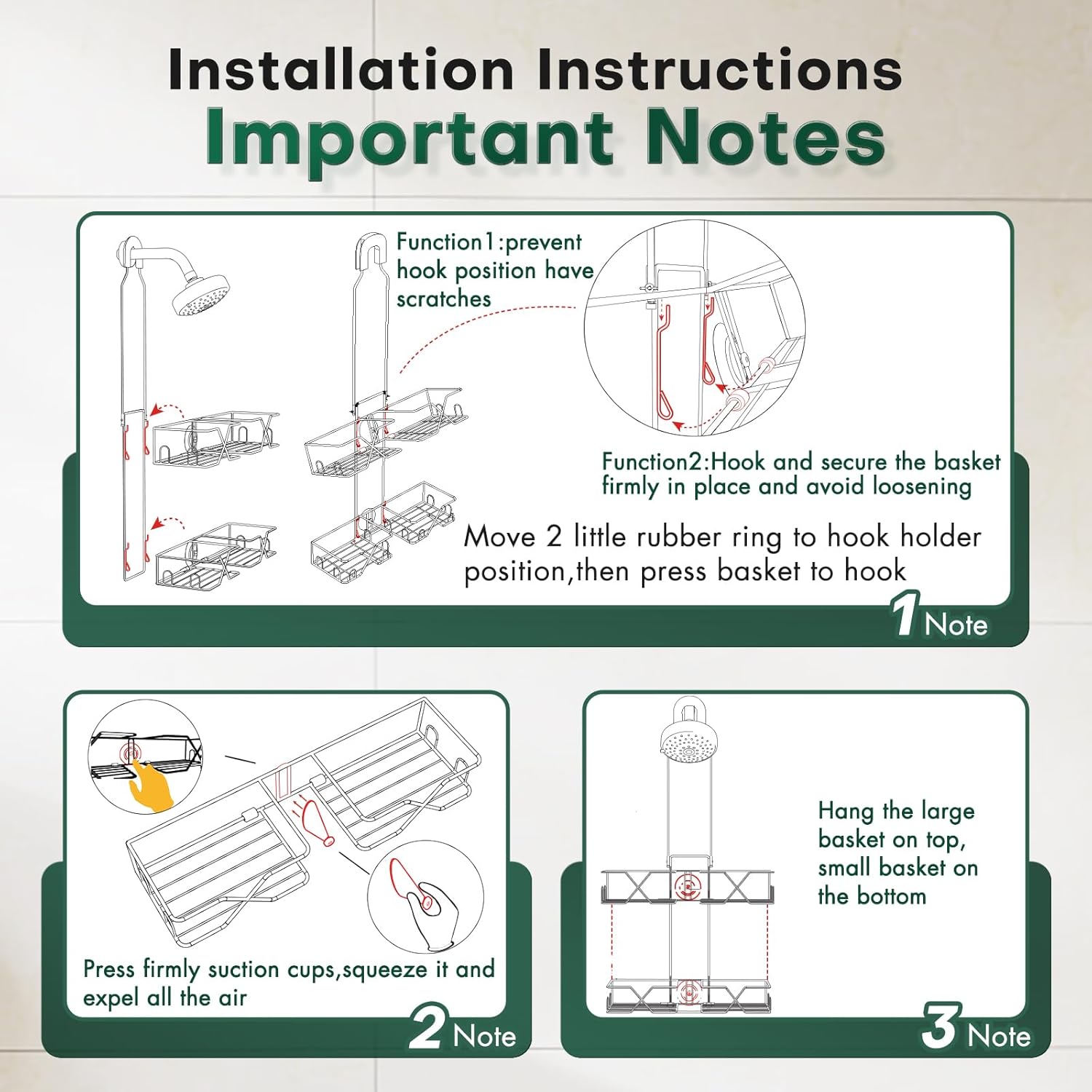 Installation Instructions
Important Notes

Function1:prevent hook position have scratches

Function2:Hook and secure the basket firmly in place and avoid loosening

Move 2 little rubber ring to hook holder position,then press basket to hook

1 Note

Press firmly suction cups,squeeze it and expel all the air

2 Note

Hang the large basket on top, small basket on the bottom

3 Note