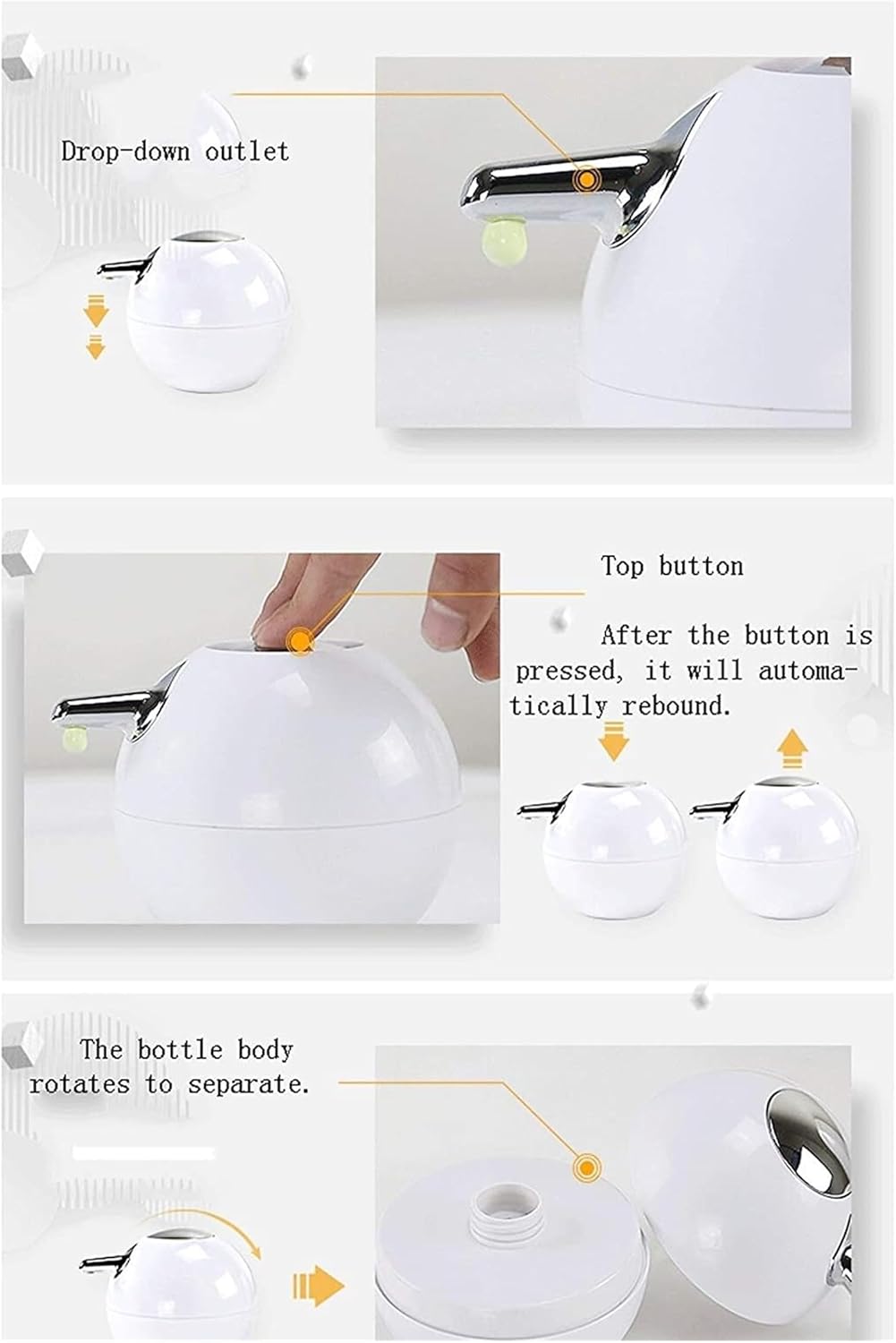 Drop-down outlet

Top button

After the button is pressed, it will automatically rebound.

The bottle body rotates to separate.