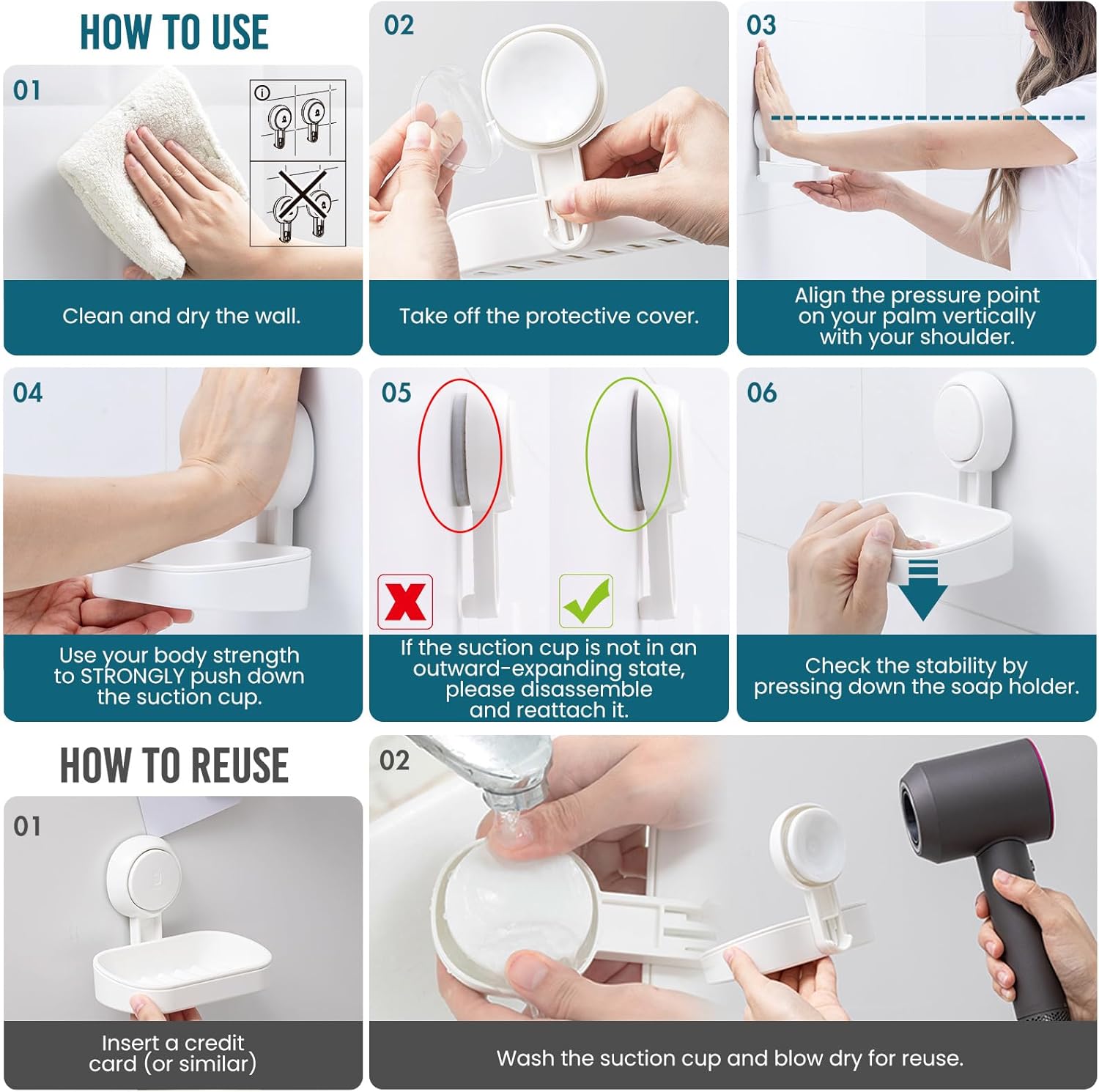 HOW TO USE

01

Clean and dry the wall.

02

Take off the protective cover.

03

Align the pressure point on your palm vertically with your shoulder.

04

Use your body strength to STRONGLY push down the suction cup.

05

If the suction cup is not in an outward-expanding state, please disassemble and reattach it.

06

Check the stability by pressing down the soap holder.

HOW TO REUSE

01

Insert a credit card (or similar)

02

Wash the suction cup and blow dry for reuse.