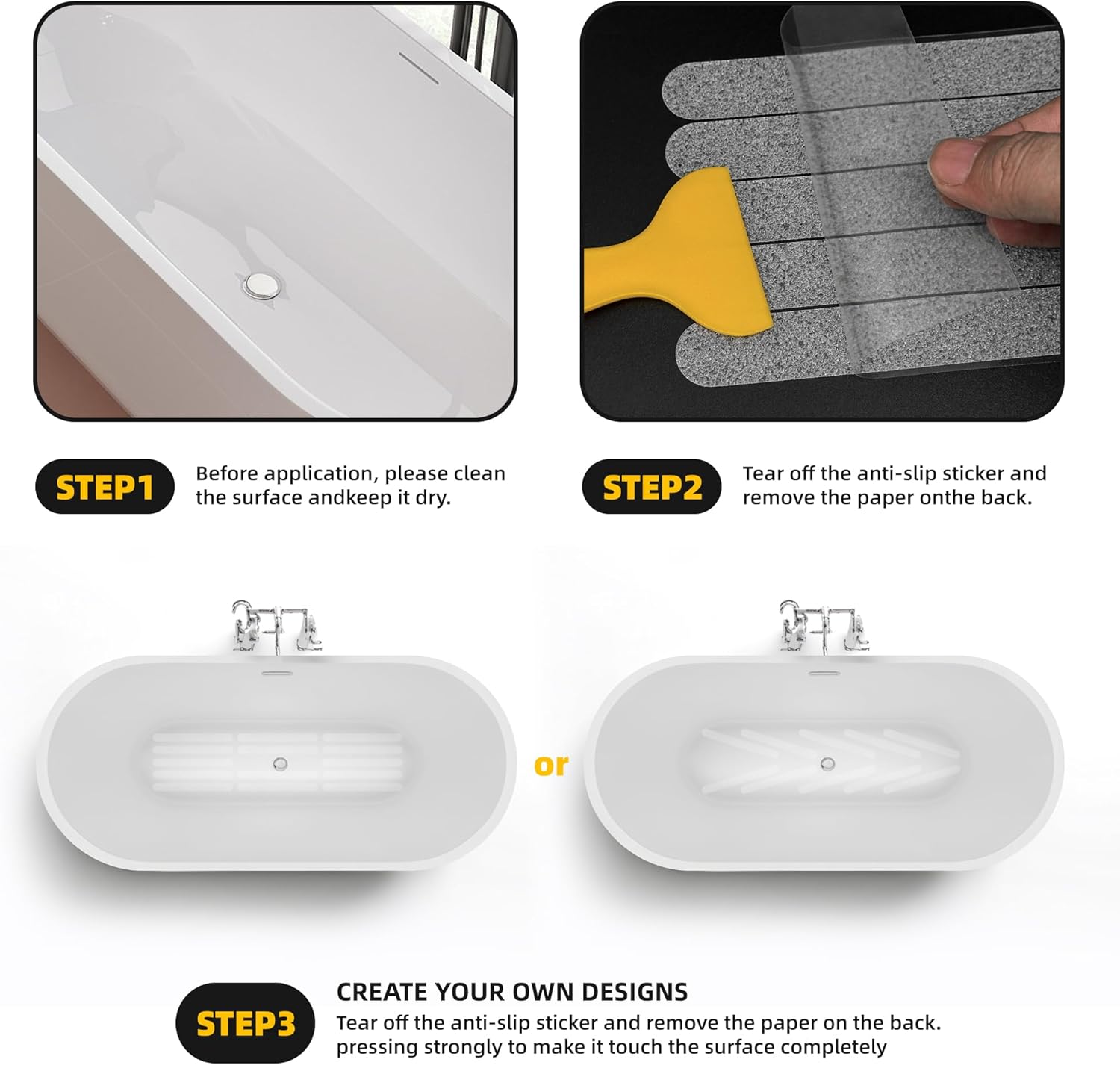 STEP1

Before application, please clean the surface andkeep it dry.

STEP2

Tear off the anti-slip sticker and remove the paper onthe back.

or

STEP3

CREATE YOUR OWN DESIGNS

Tear off the anti-slip sticker and remove the paper on the back. pressing strongly to make it touch the surface completely