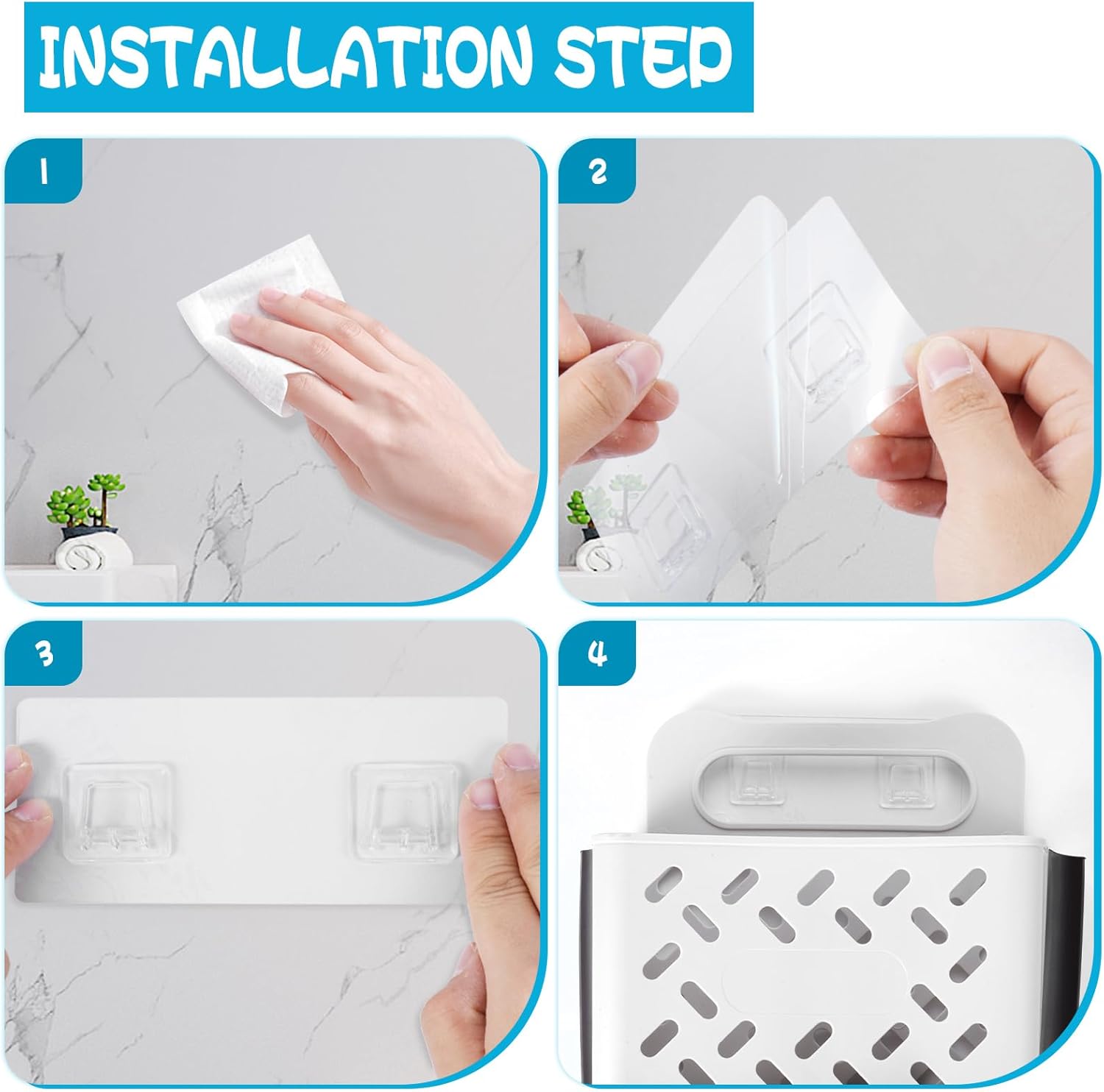 INSTALLATION STEP

1

2

3

4