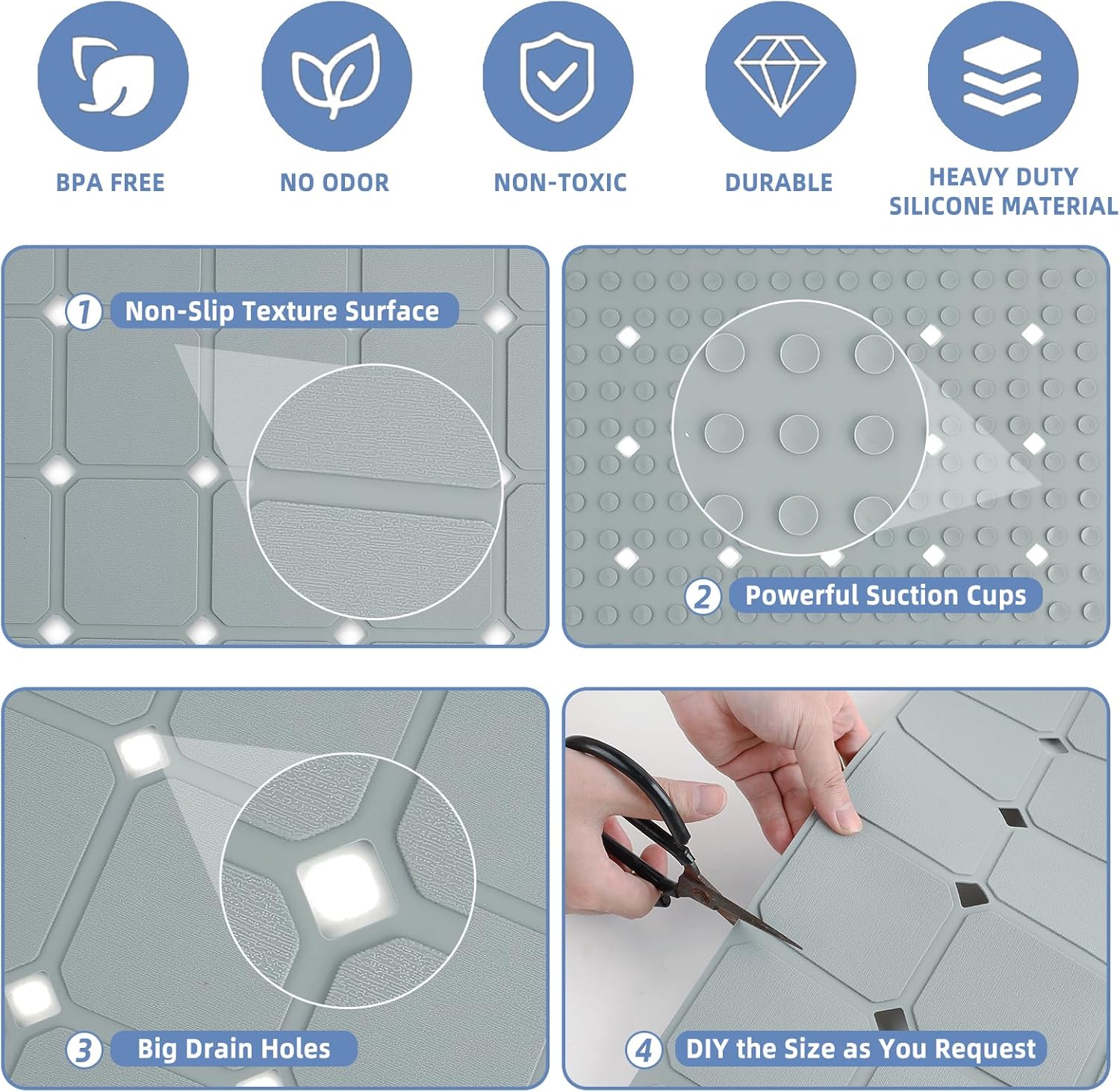 BPA FREE

NO ODOR

NON-TOXIC

DURABLE

HEAVY DUTY SILICONE MATERIAL

1 Non-Slip Texture Surface

2 Powerful Suction Cups

3 Big Drain Holes

4 DIY the Size as You Request